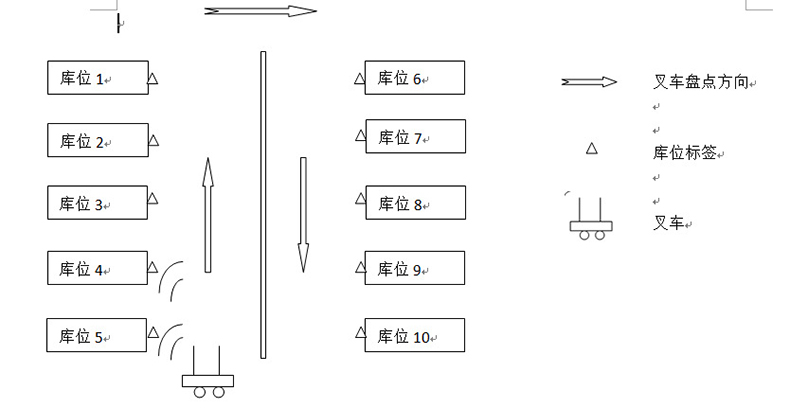 库位 1

库位 2

库位 3

库位 4

库位 5

库位 6

库位 7

库位 8

库位 9

库位 10

叉车盘点方向

库位标签

叉车