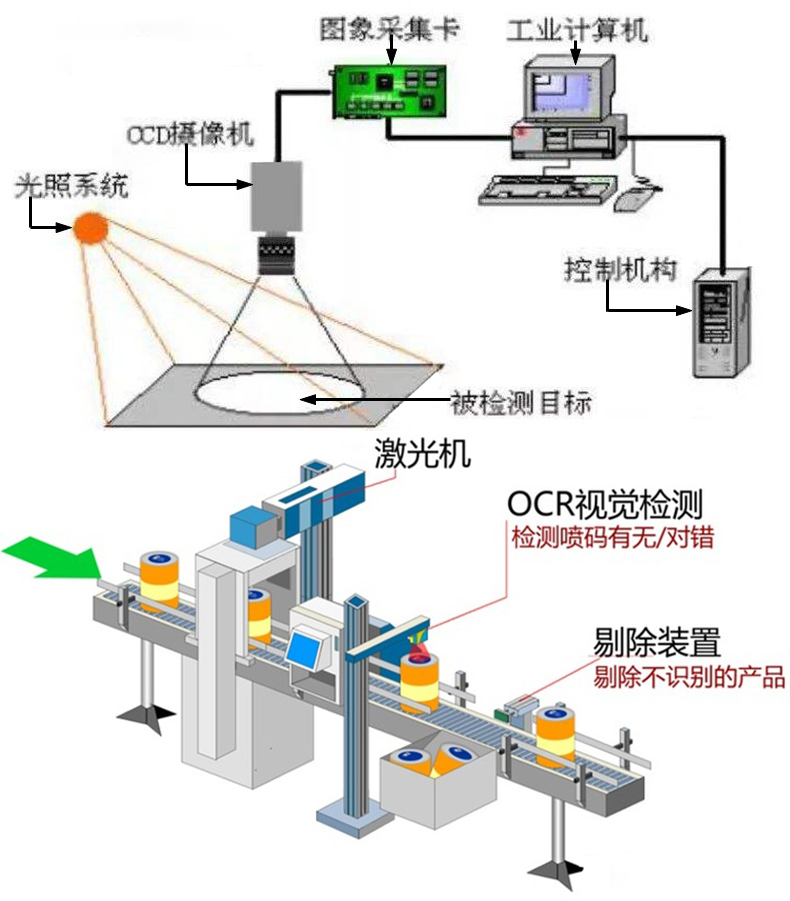 图象采集卡

工业计算机

CCD摄像机

光照系统

控制机构

被检测目标

激光机

OCR视觉检测
检测喷码有无/对错

剔除装置
剔除不识别的产品